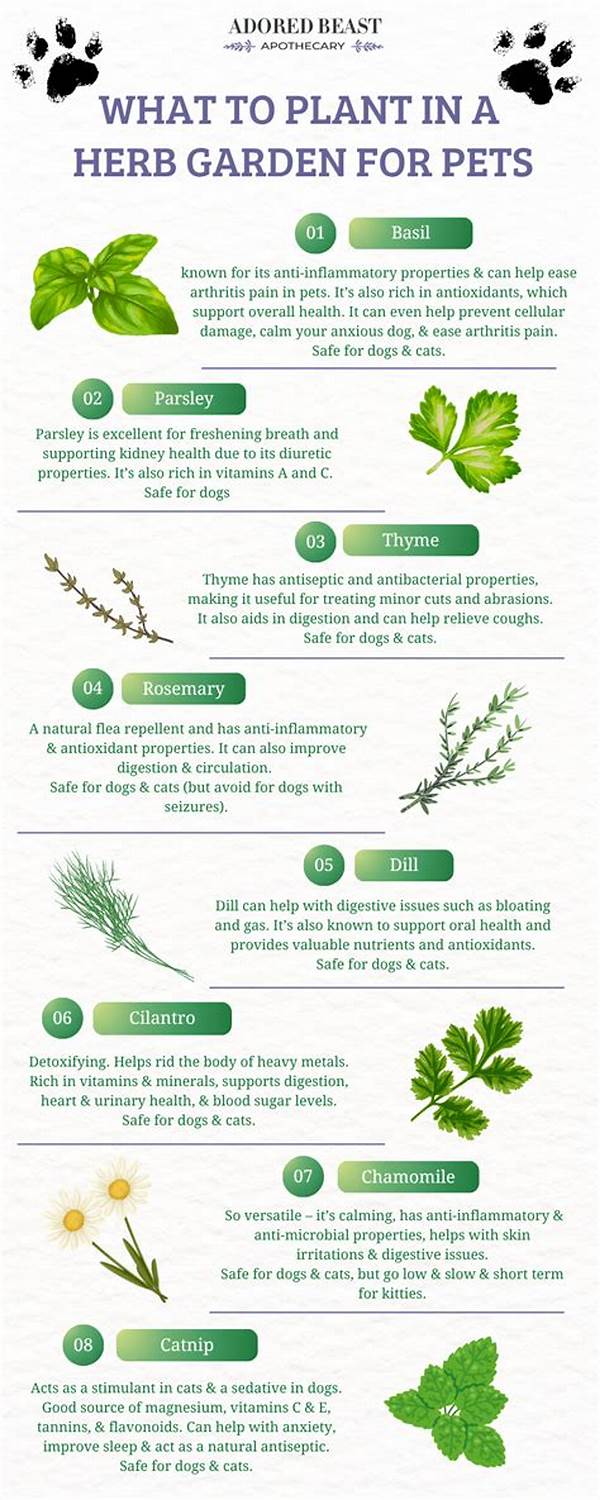 ADORED BEAST
APOTHECARY

WHAT TO PLANT IN A HERB GARDEN FOR PETS

01 Basil

known for its anti-inflammatory properties & can help ease arthritis pain in pets. It's also rich in antioxidants, which support overall health. It can even help prevent cellular damage, calm your anxious dog, & ease arthritis pain. Safe for dogs & cats.

02 Parsley

Parsley is excellent for freshening breath and supporting kidney health due to its diuretic properties. It's also rich in vitamins A and C. Safe for dogs

03 Thyme

Thyme has antiseptic and antibacterial properties, making it useful for treating minor cuts and abrasions. It also aids in digestion and can help relieve coughs. Safe for dogs & cats.

04 Rosemary

A natural flea repellent and has anti-inflammatory & antioxidant properties. It can also improve digestion & circulation. Safe for dogs & cats (but avoid for dogs with seizures).

05 Dill

Dill can help with digestive issues such as bloating and gas. It's also known to support oral health and provides valuable nutrients and antioxidants. Safe for dogs & cats.

06 Cilantro

Detoxifying. Helps rid the body of heavy metals. Rich in vitamins & minerals, supports digestion, heart & urinary health, & blood sugar levels. Safe for dogs & cats.

07 Chamomile

So versatile – it's calming, has anti-inflammatory & anti-microbial properties, helps with skin irritations & digestive issues. Safe for dogs & cats, but go low & slow & short term for kitties.

08 Catnip

Acts as a stimulant in cats & a sedative in dogs. Good source of magnesium, vitamins C & E, tannins, & flavonoids. Can help with anxiety, improve sleep & act as a natural antiseptic. Safe for dogs & cats.