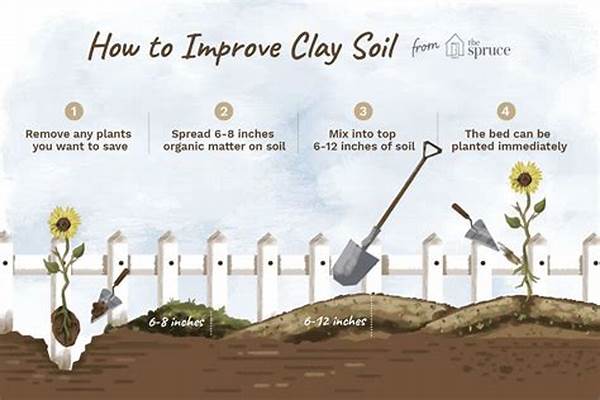 How to Improve Clay Soil from the spruce

1
Remove any plants you want to save

2
Spread 6-8 inches organic matter on soil

3
Mix into top 6-12 inches of soil

4
The bed can be planted immediately

6-8 inches

6-12 inches